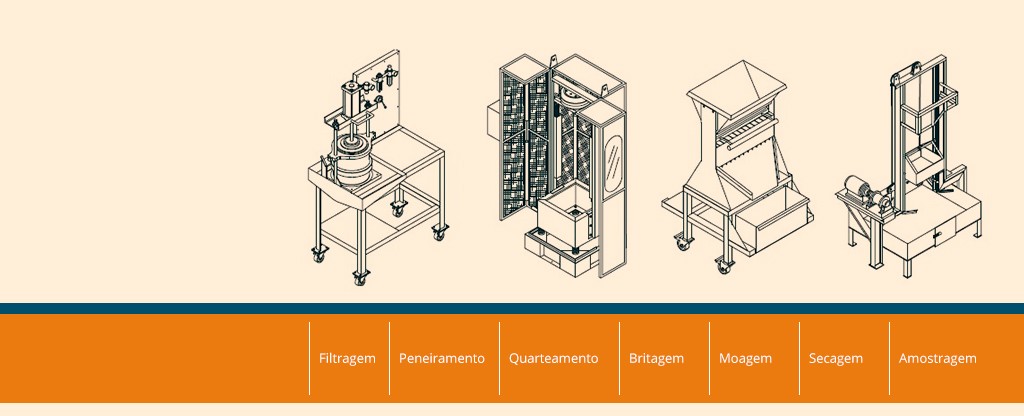 Filtragem Peneiramento Quarteamento Britagem Moagem Secagem Amostragem